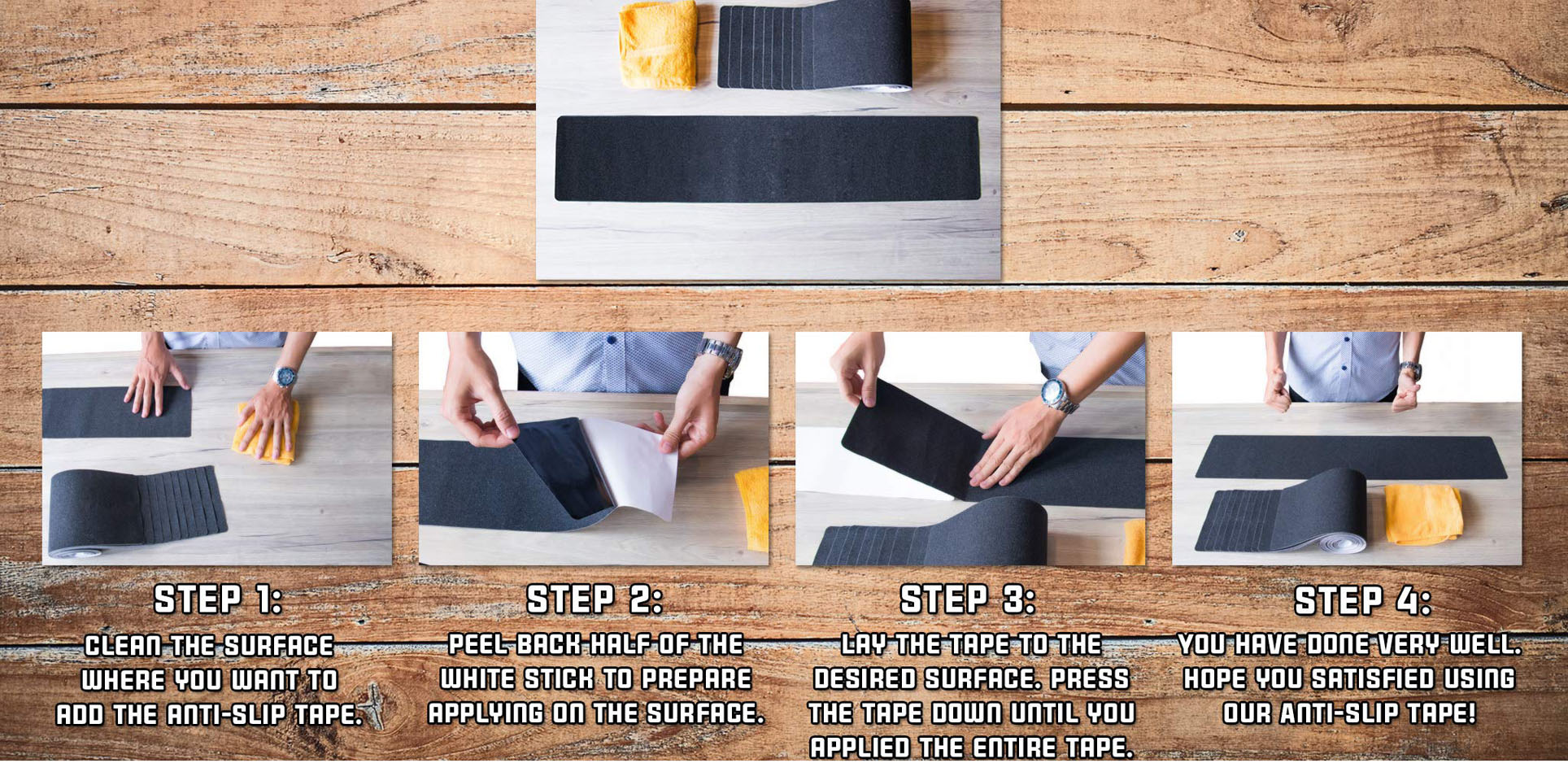 STEP 1:
CLEAN THE SURFACE WHERE YOU WANT TO ADD THE ANTI-SLIP TAPE.

STEP 2:
PEEL BACK HALF OF THE WHITE STICK TO PREPARE APPLYING ON THE SURFACE.

STEP 3:
LAY THE TAPE TO THE DESIRED SURFACE. PRESS THE TAPE DOWN UNTIL YOU APPLIED THE ENTIRE TAPE.

STEP 4:
YOU HAVE DONE VERY WELL. HOPE YOU SATISFIED USING OUR ANTI-SLIP TAPE!